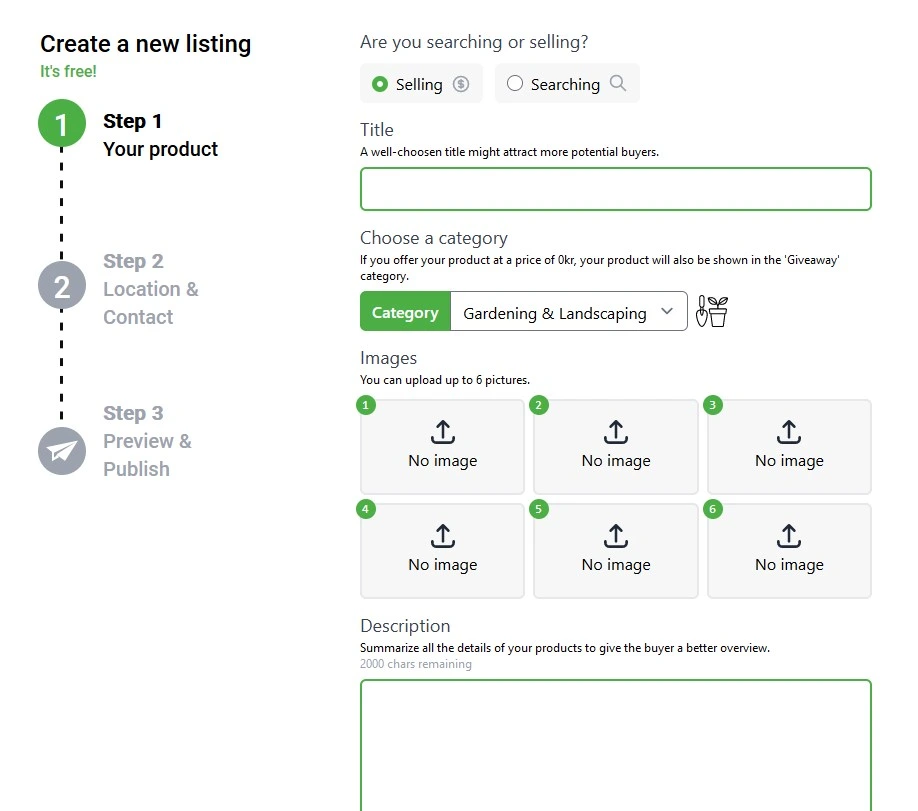 Create a new listing
It's free!

1 Step 1
Your product

2 Step 2
Location & Contact

Step 3
Preview & Publish

Are you searching or selling?

Selling

Searching

Title
A well-choosen title might attract more potential buyers.

Choose a category
If you offer your product at a price of 0kr, your product will also be shown in the 'Giveaway' category.

Category Gardening & Landscaping

Images
You can upload up to 6 pictures.

1 No image
2 No image
3 No image
4 No image
5 No image
6 No image

Description
Summarize all the details of your products to give the buyer a better overview.
2000 chars remaining